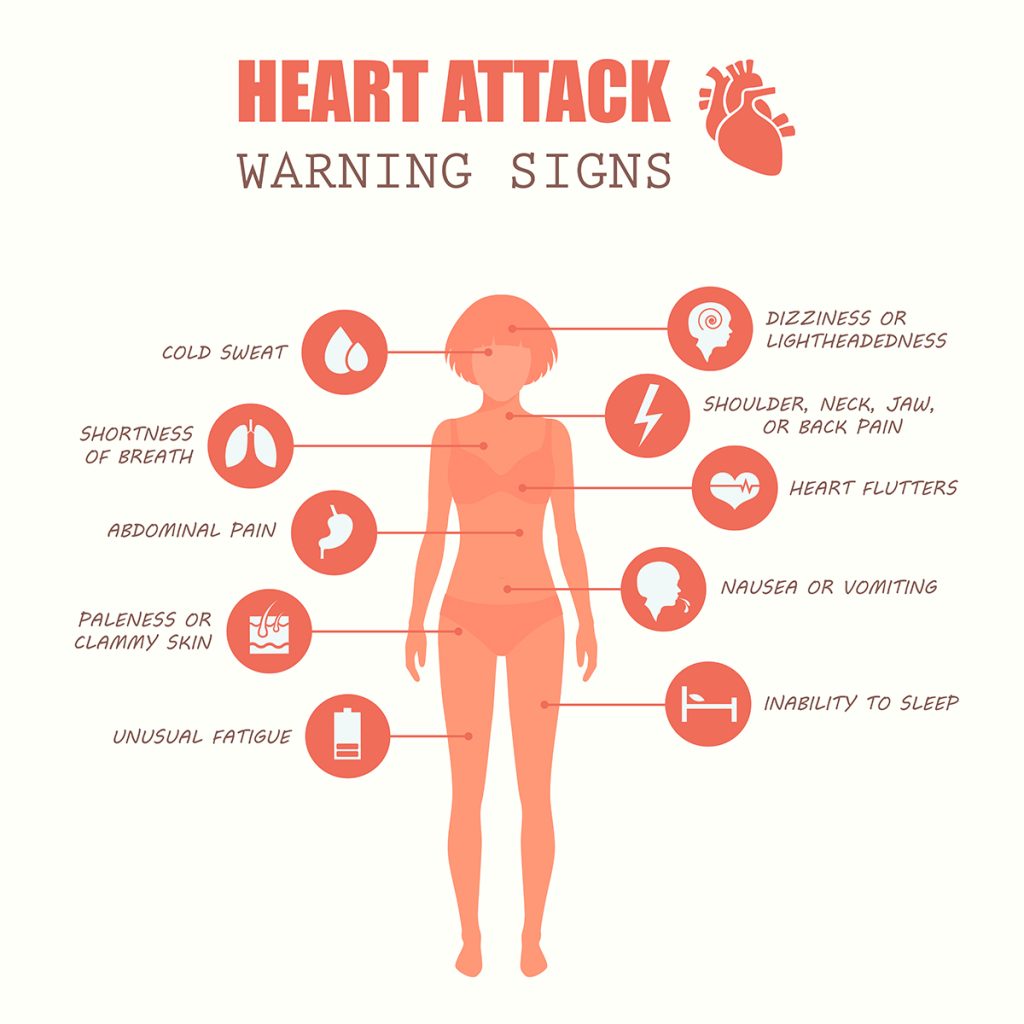 HEART ATTACK
WARNING SIGNS

COLD SWEAT

SHORTNESS OF BREATH

ABDOMINAL PAIN

PALENESS OR CLAMMY SKIN

UNUSUAL FATIGUE

DIZZINESS OR LIGHTHEADEDNESS

SHOULDER, NECK, JAW, OR BACK PAIN

HEART FLUTTERS

NAUSEA OR VOMITING

INABILITY TO SLEEP